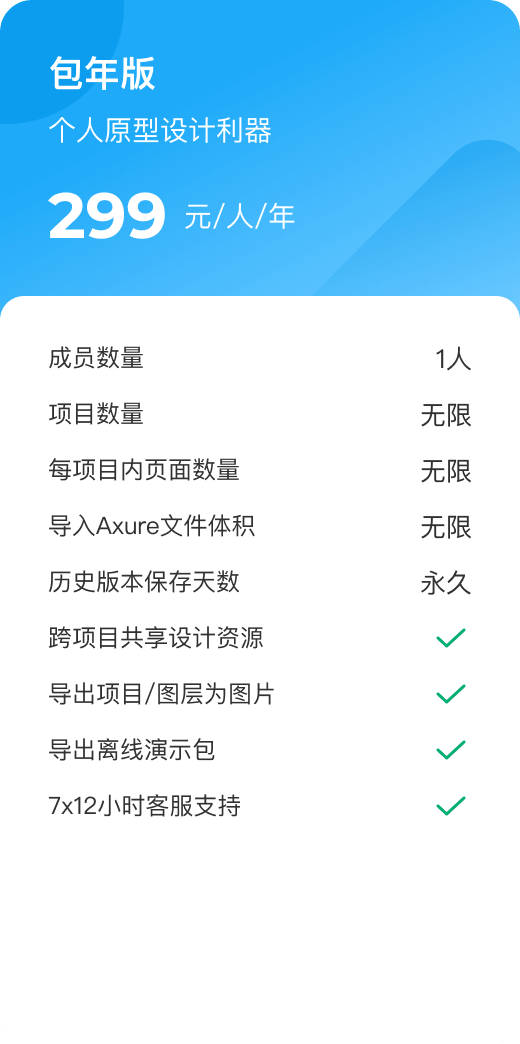 包年版

个人原型设计利器

299 元/人/年

成员数量 1人
项目数量 无限
每项目内页面数量 无限
导入Axure文件体积 无限
历史版本保存天数 永久
跨项目共享设计资源 ✓
导出项目/图层为图片 ✓
导出离线演示包 ✓
7x12小时客服支持 ✓